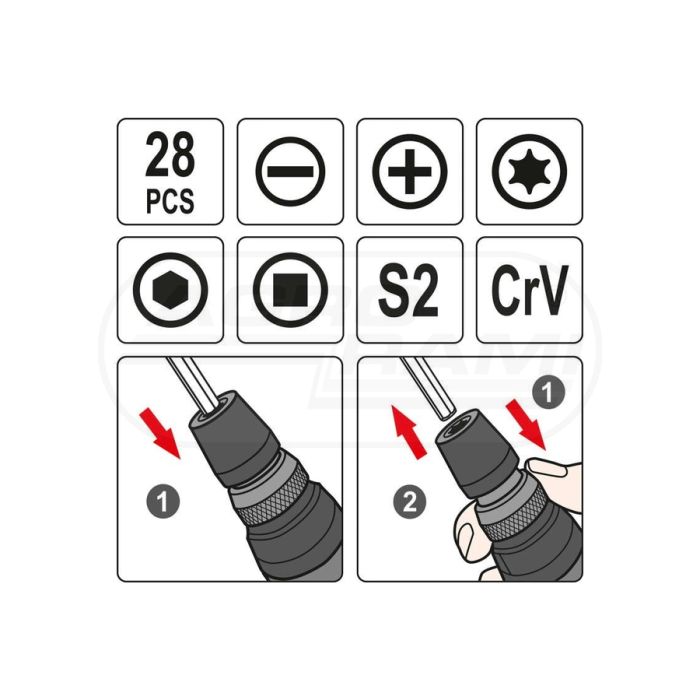 28
PCS

S2

CrV

1

1

2