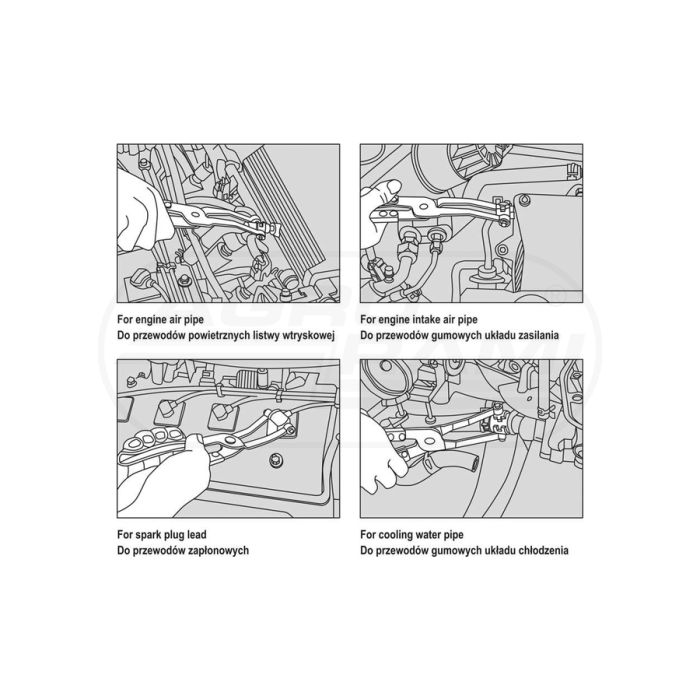 For engine air pipe
Do przewodów powietrznych listwy wtryskowej

For engine intake air pipe
Do przewodów gumowych układu zasilania

For spark plug lead
Do przewodów zapłonowych

For cooling water pipe
Do przewodów gumowych układu chłodzenia